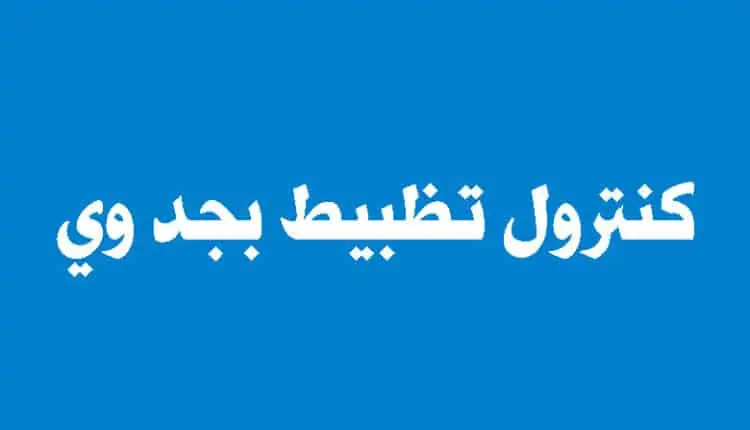 كنترول تظبيط بجد وي